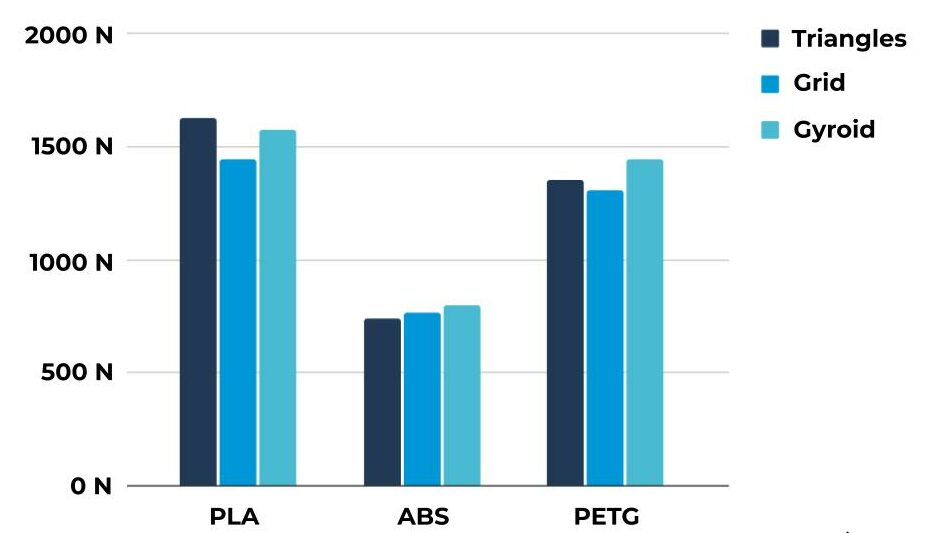 2000 N
1500 N
1000 N
500 N
0 N

PLA
ABS
PETG

Triangles
Grid
Gyroid