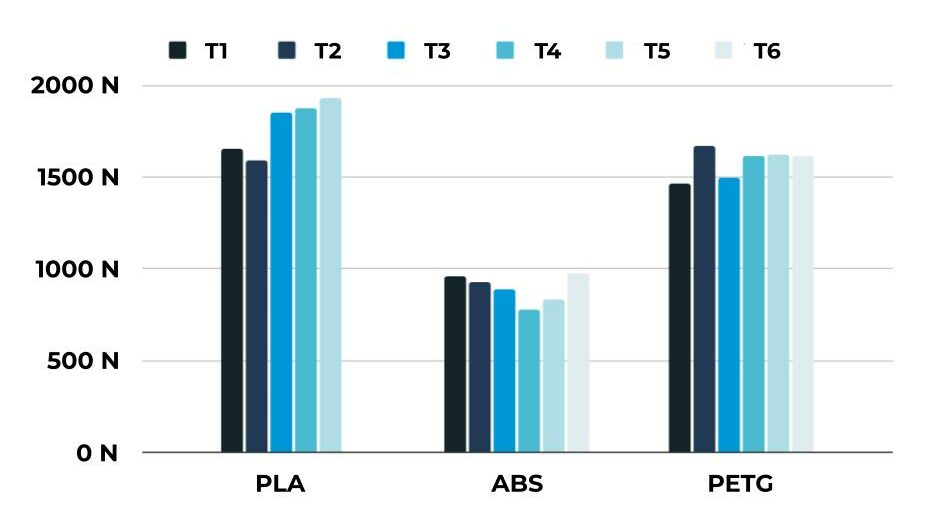 T1 T2 T3 T4 T5 T6

2000 N
1500 N
1000 N
500 N
0 N

PLA ABS PETG